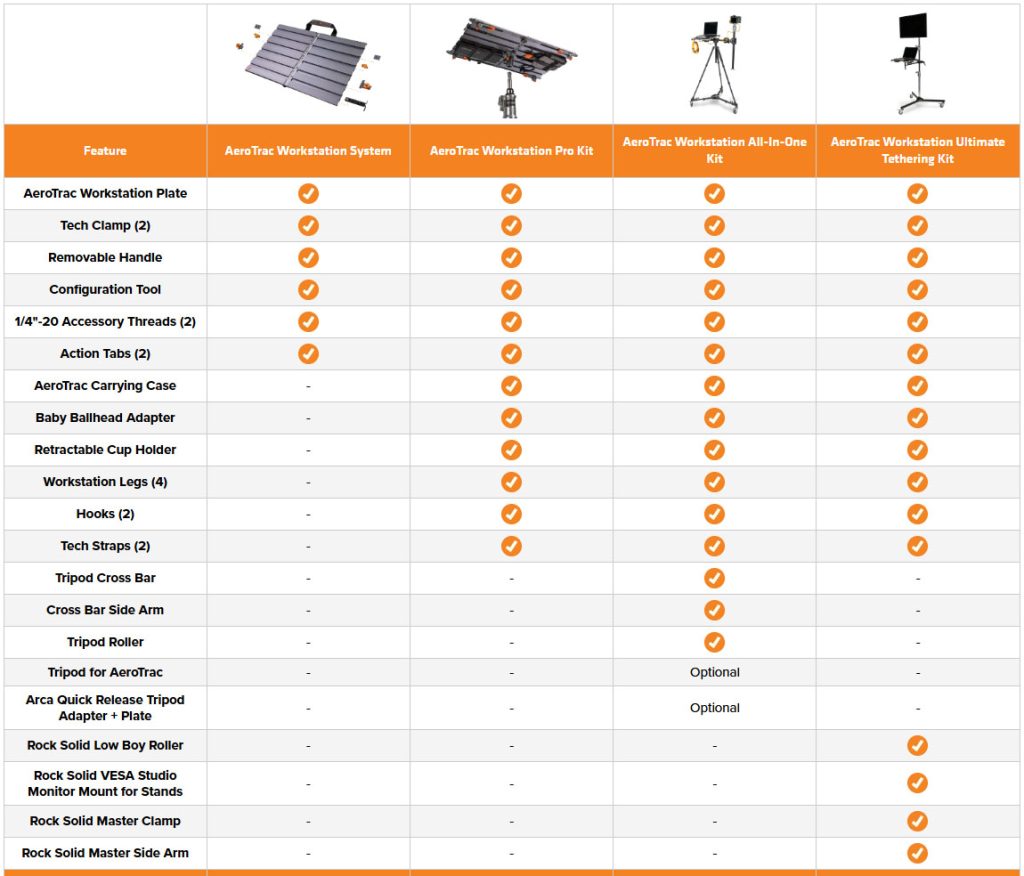 | Feature | AeroTrac Workstation System | AeroTrac Workstation Pro Kit | AeroTrac Workstation All-In-One Kit | AeroTrac Workstation Ultimate Tethering Kit |
|---|---|---|---|---|
| AeroTrac Workstation Plate | ✓ | ✓ | ✓ | ✓ |
| Tech Clamp (2) | ✓ | ✓ | ✓ | ✓ |
| Removable Handle | ✓ | ✓ | ✓ | ✓ |
| Configuration Tool | ✓ | ✓ | ✓ | ✓ |
| 1/4"-20 Accessory Threads (2) | ✓ | ✓ | ✓ | ✓ |
| Action Tabs (2) | ✓ | ✓ | ✓ | ✓ |
| AeroTrac Carrying Case | - | ✓ | ✓ | ✓ |
| Baby Ballhead Adapter | - | ✓ | ✓ | ✓ |
| Retractable Cup Holder | - | ✓ | ✓ | ✓ |
| Workstation Legs (4) | - | ✓ | ✓ | ✓ |
| Hooks (2) | - | ✓ | ✓ | ✓ |
| Tech Straps (2) | - | ✓ | ✓ | ✓ |
| Tripod Cross Bar | - | - | ✓ | - |
| Cross Bar Side Arm | - | - | ✓ | - |
| Tripod Roller | - | - | ✓ | - |
| Tripod for AeroTrac | - | - | Optional | - |
| Arca Quick Release Tripod Adapter + Plate | - | - | Optional | - |
| Rock Solid Low Boy Roller | - | - | - | ✓ |
| Rock Solid VESA Studio Monitor Mount for Stands | - | - | - | ✓ |
| Rock Solid Master Clamp | - | - | - | ✓ |
| Rock Solid Master Side Arm | - | - | - | ✓ |