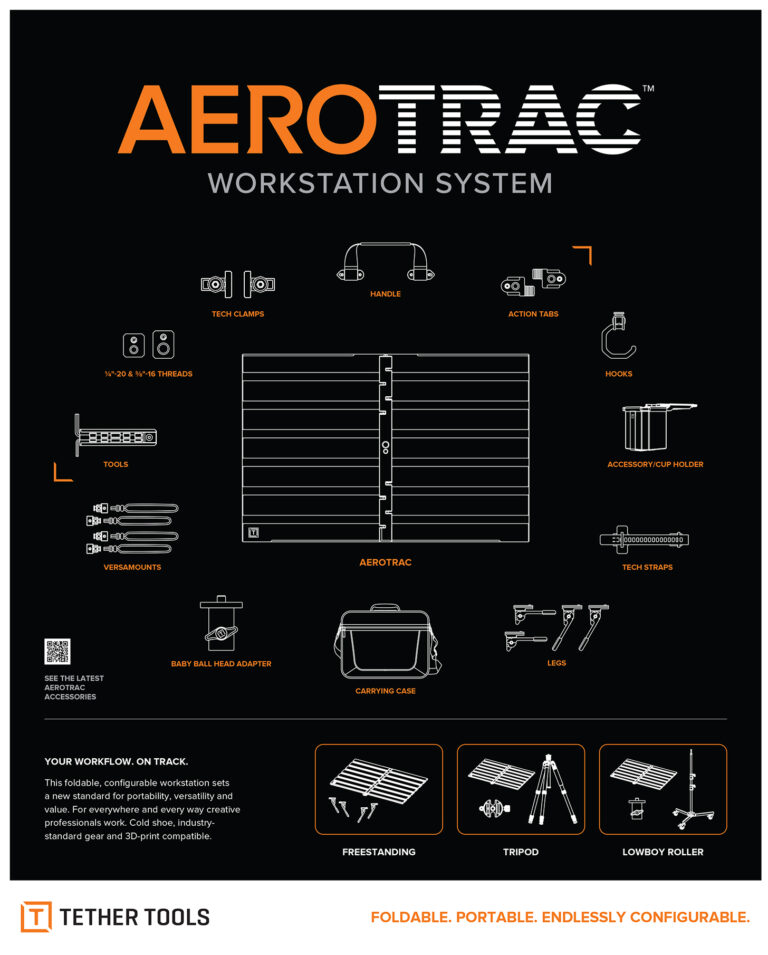 AEROTRAC™

WORKSTATION SYSTEM

TECH CLAMPS

HANDLE

ACTION TABS

¼"-20 & ⅜"-16 THREADS

HOOKS

TOOLS

ACCESSORY/CUP HOLDER

VERSAMOUNTS

AEROTRAC

TECH STRAPS

BABY BALL HEAD ADAPTER

CARRYING CASE

LEGS

SEE THE LATEST AEROTRAC ACCESSORIES

YOUR WORKFLOW. ON TRACK.

This foldable, configurable workstation sets a new standard for portability, versatility and value. For everywhere and every way creative professionals work. Cold shoe, industry-standard gear and 3D-print compatible.

FREESTANDING

TRIPOD

LOWBOY ROLLER

TETHER TOOLS

FOLDABLE. PORTABLE. ENDLESSLY CONFIGURABLE.